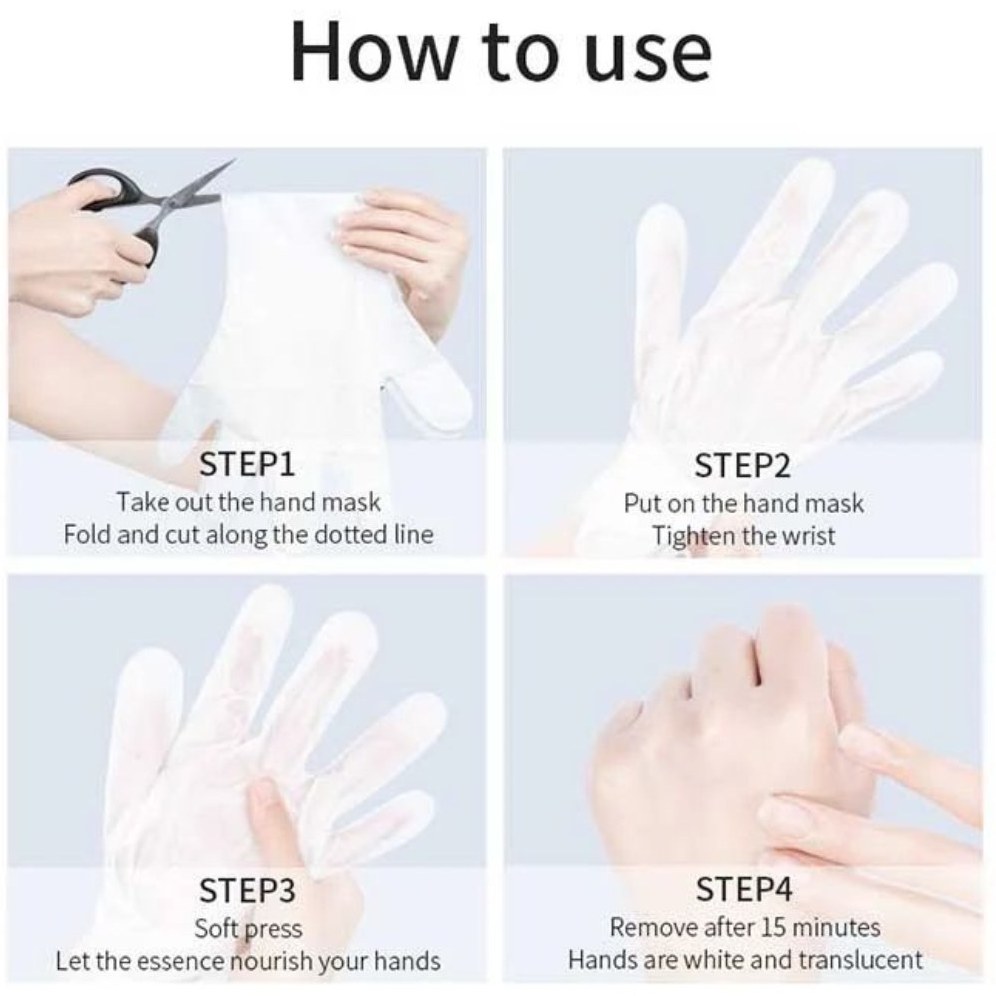 How to use

STEP1
Take out the hand mask
Fold and cut along the dotted line

STEP2
Put on the hand mask
Tighten the wrist

STEP3
Soft press
Let the essence nourish your hands

STEP4
Remove after 15 minutes
Hands are white and translucent