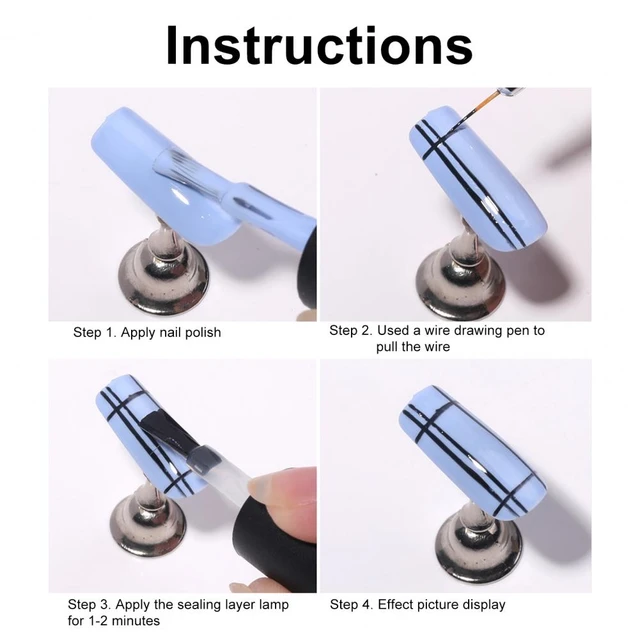 Instructions

Step 1. Apply nail polish

Step 2. Used a wire drawing pen to pull the wire

Step 3. Apply the sealing layer lamp for 1-2 minutes

Step 4. Effect picture display