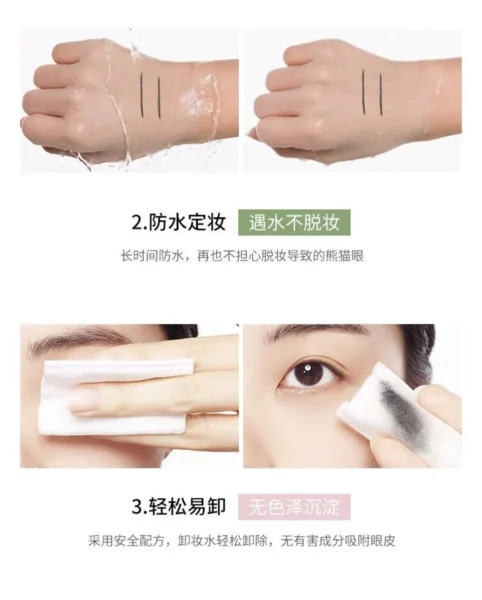 2.防水定妆 遇水不脱妆

长时间防水，再也不担心脱妆导致的熊猫眼

3.轻松易卸 无色泽沉淀

采用安全配方，卸妆水轻松卸除，无有害成分吸附眼皮