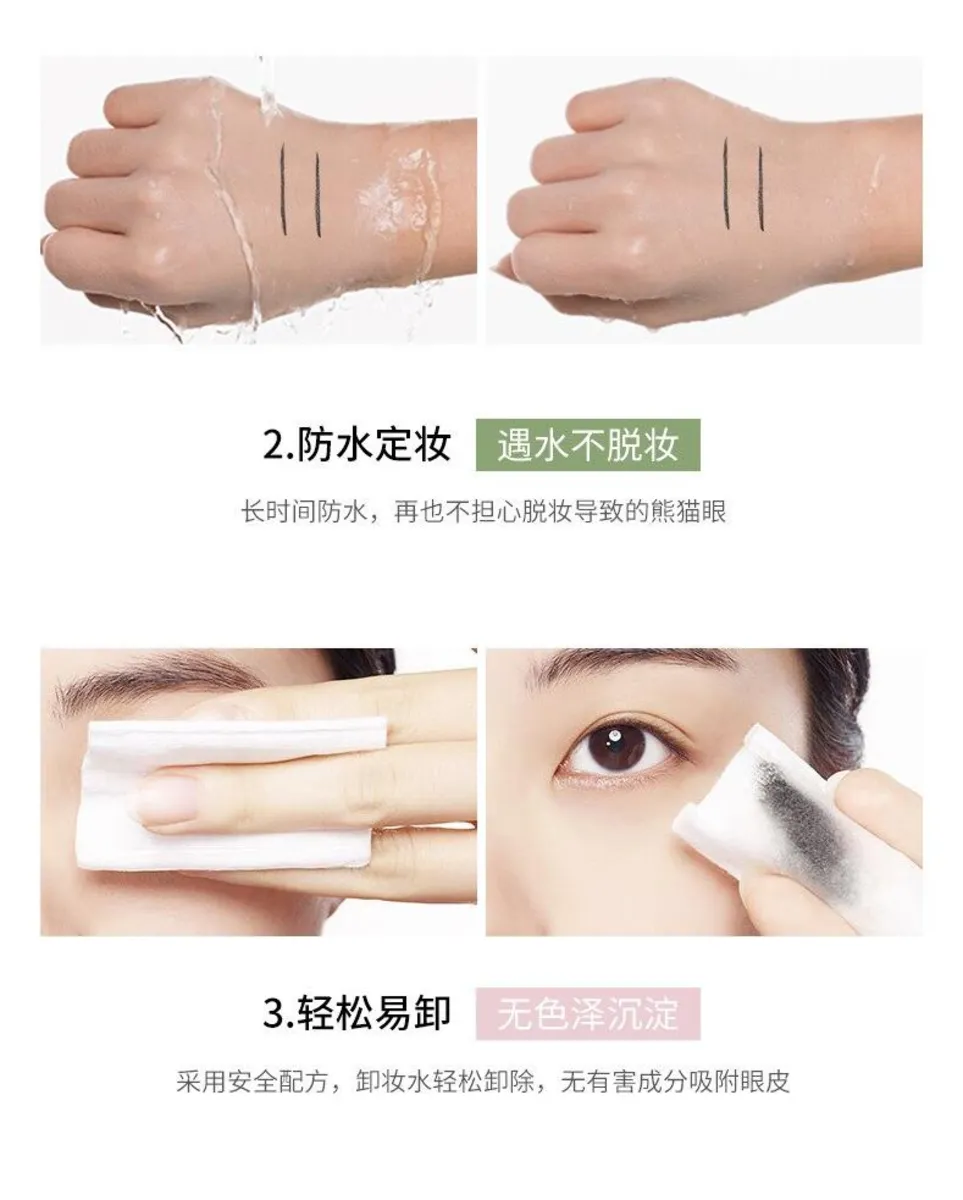 2.防水定妆 遇水不脱妆

长时间防水，再也不担心脱妆导致的熊猫眼

3.轻松易卸 无色泽沉淀

采用安全配方，卸妆水轻松卸除，无有害成分吸附眼皮